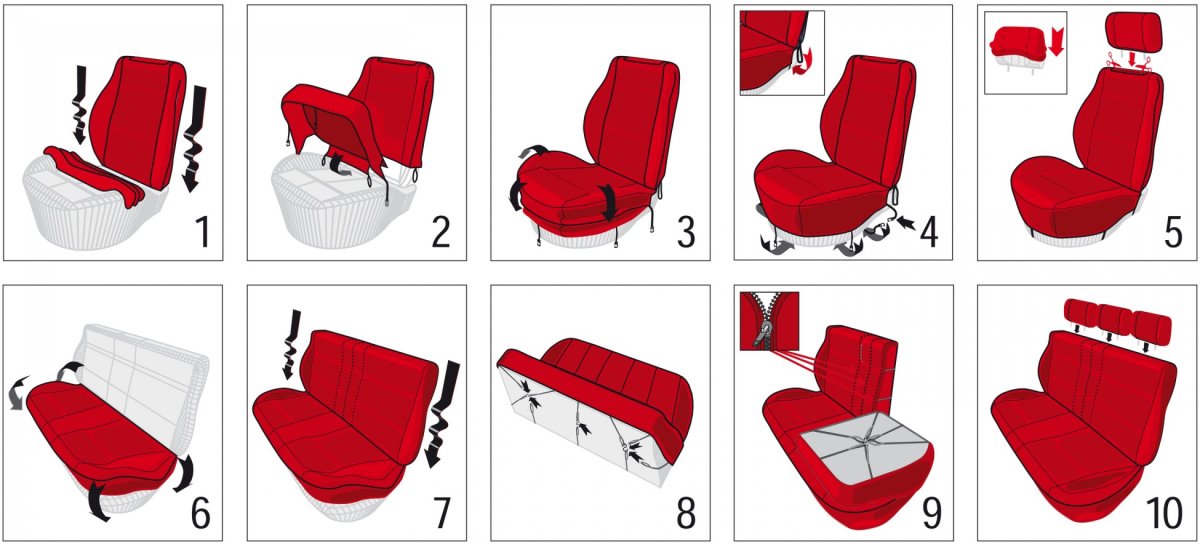 1

2

3

4

5

6

7

8

9

10