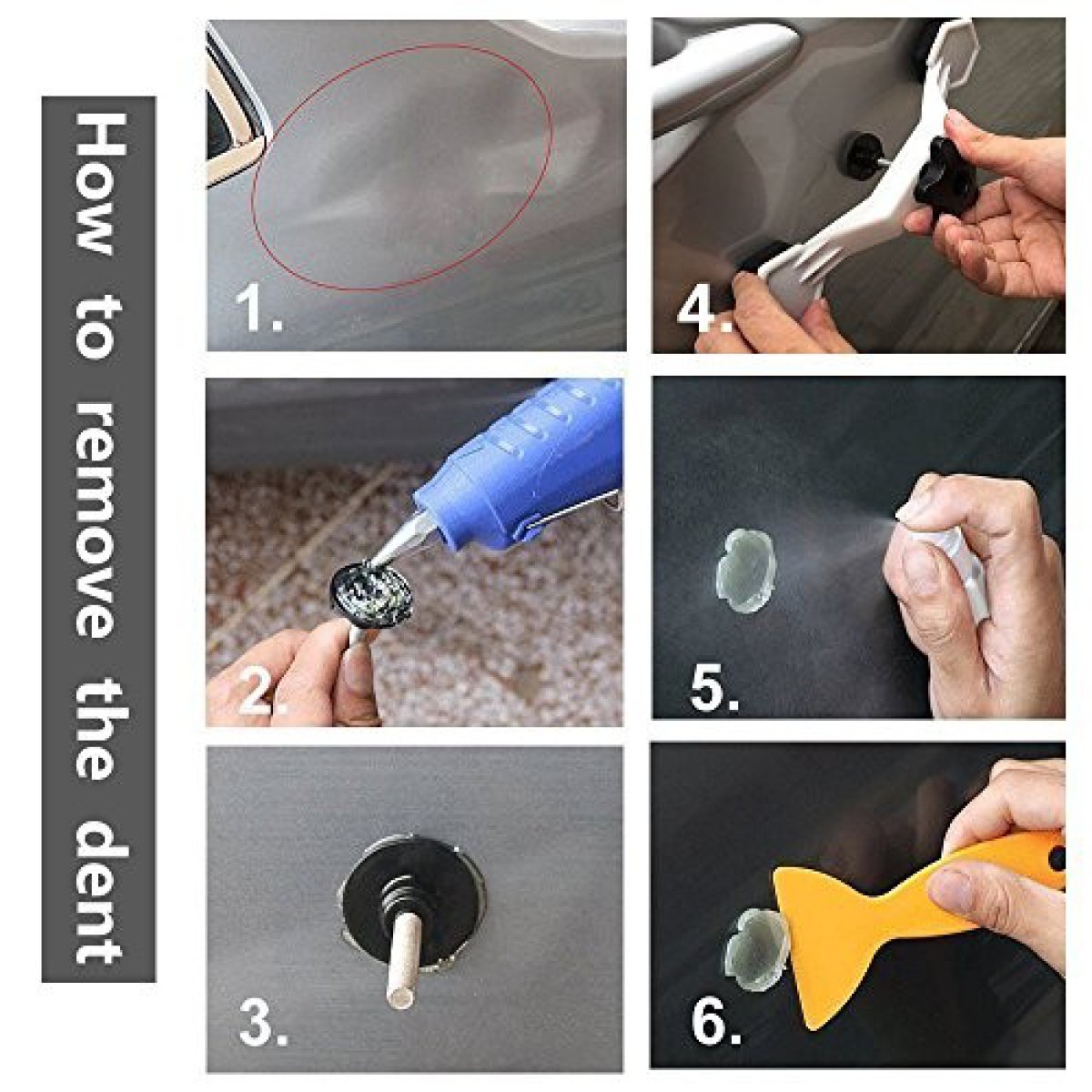 How to remove the dent

1.

2.

3.

4.

5.

6.