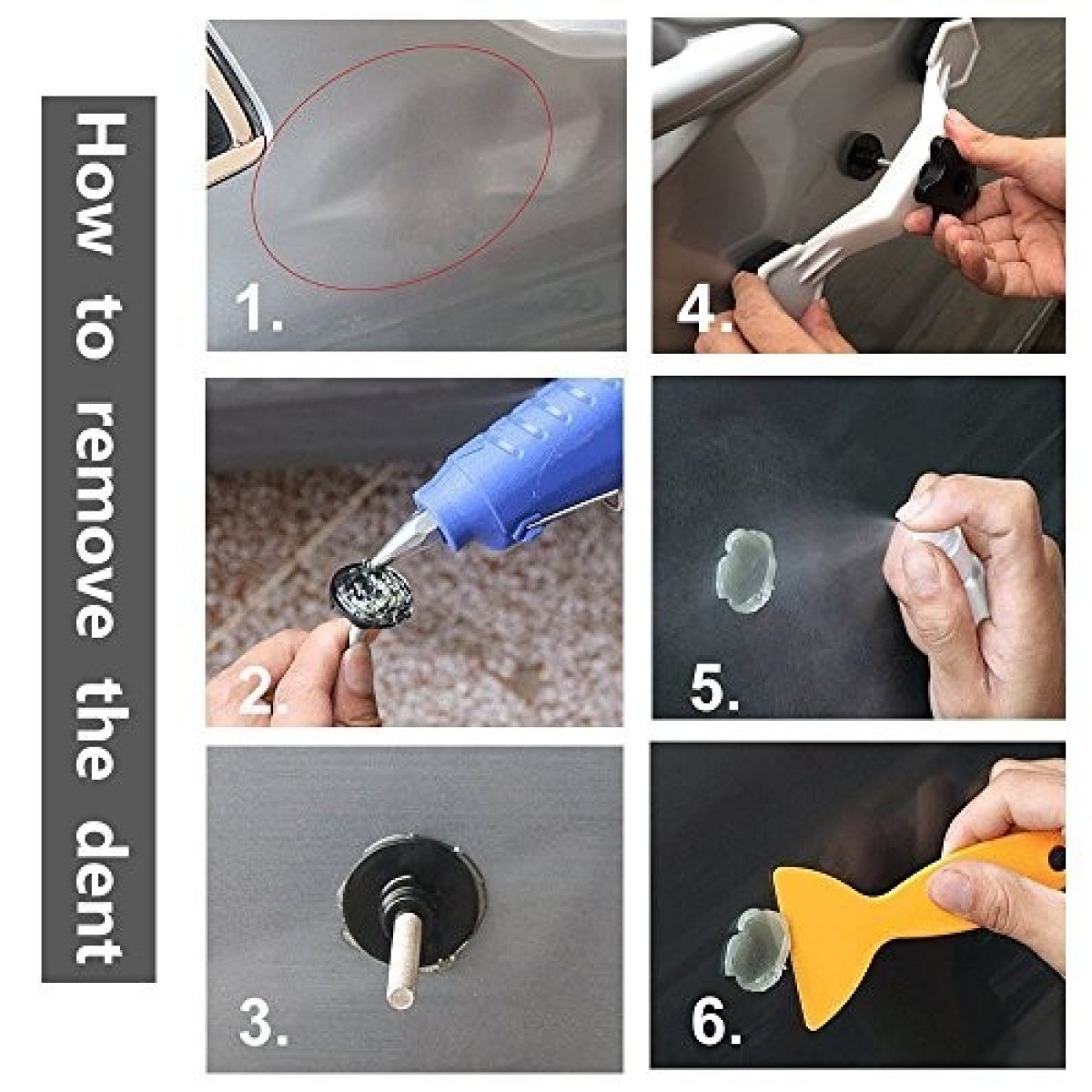 How to remove the dent

1.

2.

3.

4.

5.

6.