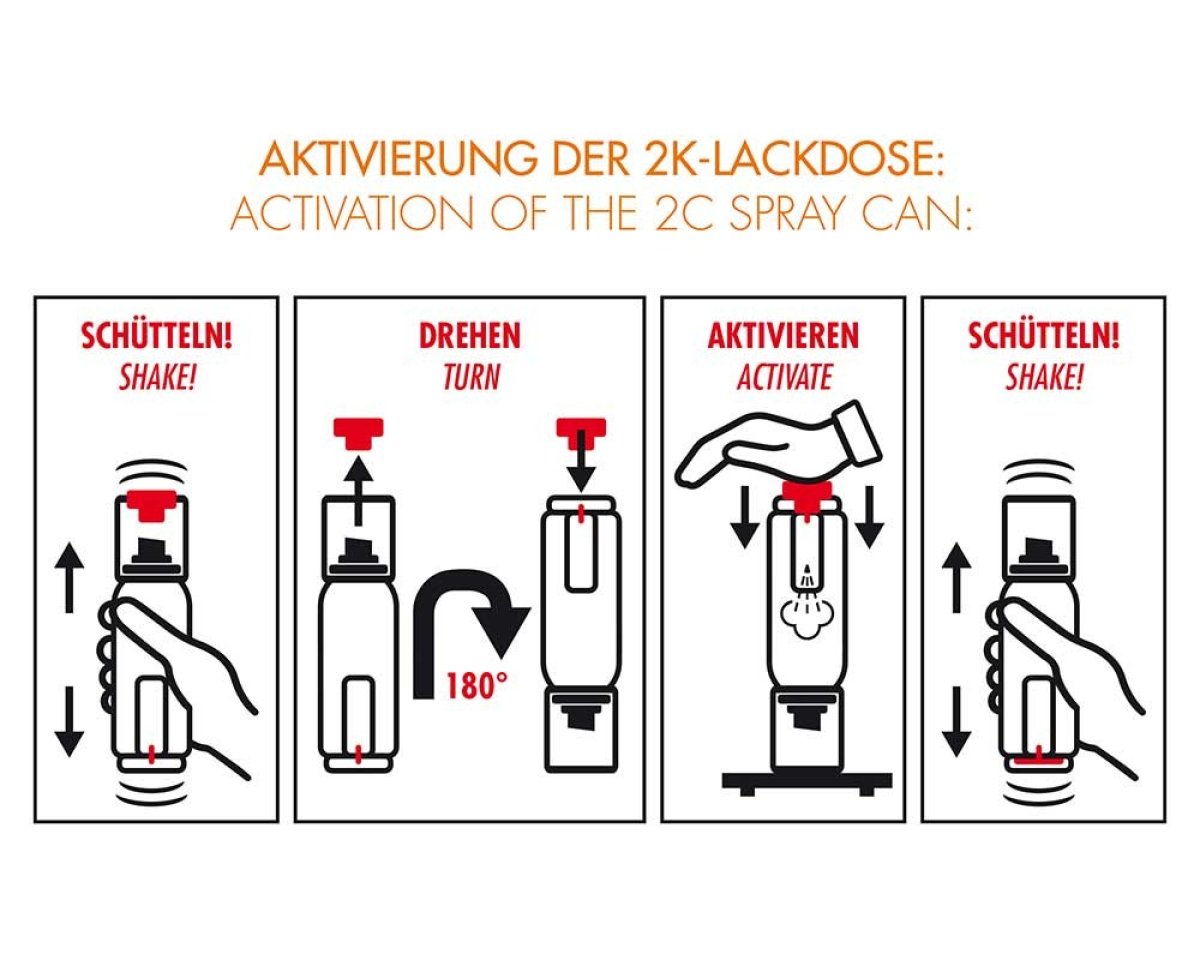 AKTIVIERUNG DER 2K-LACKDOSE:
ACTIVATION OF THE 2C SPRAY CAN:

SCHÜTTELN!
SHAKE!

DREHEN
TURN

180°

AKTIVIEREN
ACTIVATE

SCHÜTTELN!
SHAKE!