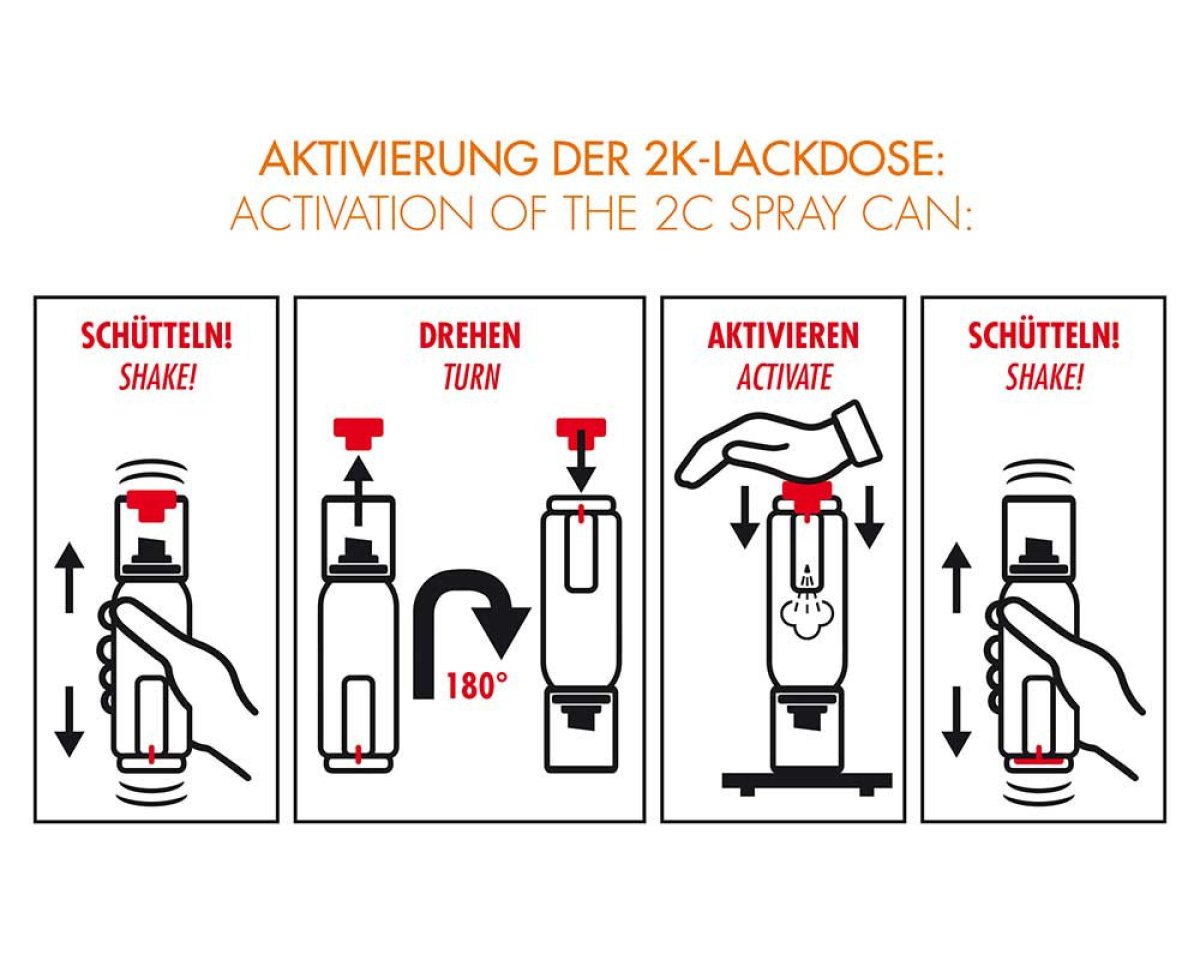 AKTIVIERUNG DER 2K-LACKDOSE:
ACTIVATION OF THE 2C SPRAY CAN:

SCHÜTTELN!
SHAKE!

DREHEN
TURN

180°

AKTIVIEREN
ACTIVATE

SCHÜTTELN!
SHAKE!