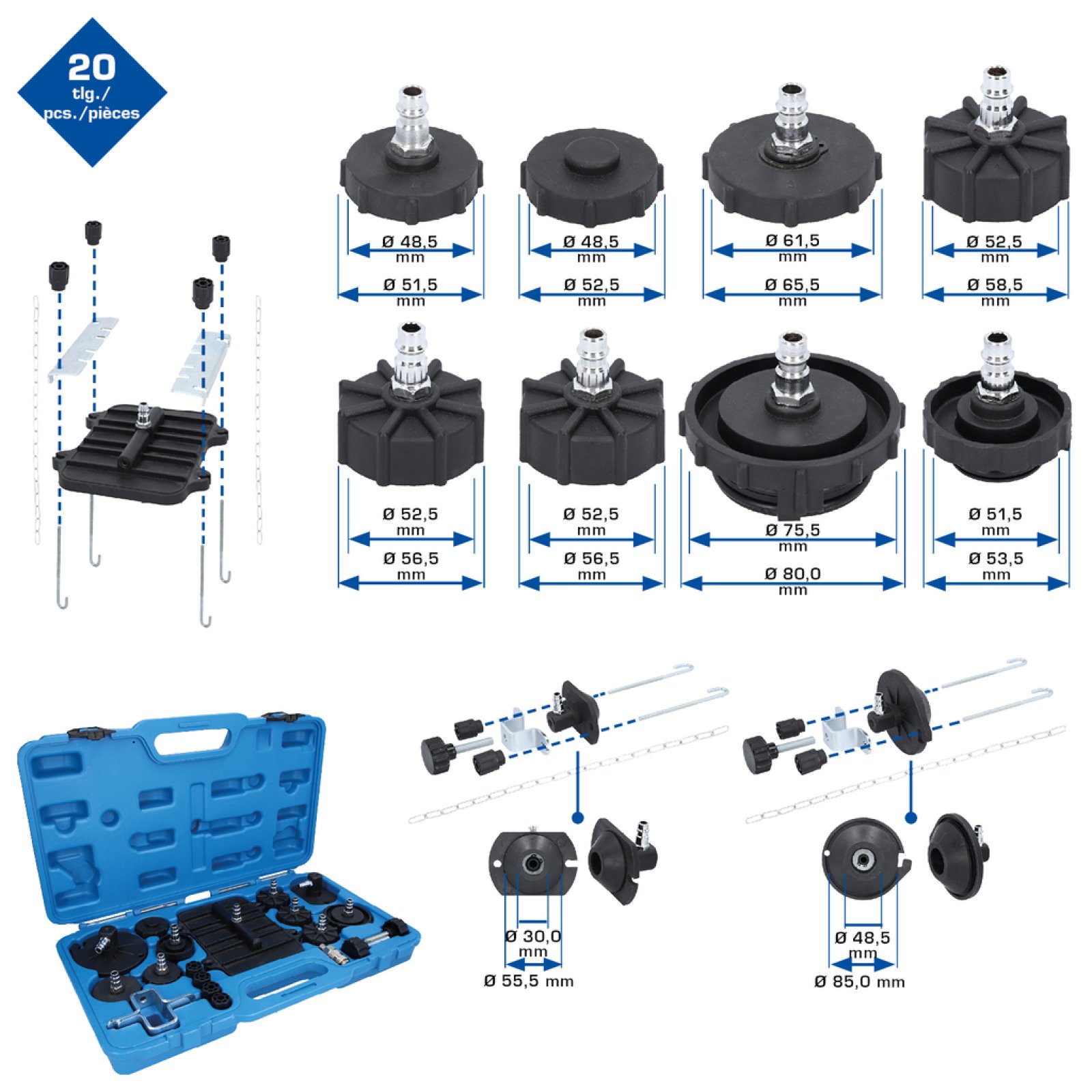 20
tlg./
pcs./pièces

Ø 48,5 mm
Ø 51,5 mm
Ø 48,5 mm
Ø 52,5 mm
Ø 61,5 mm
Ø 65,5 mm
Ø 52,5 mm
Ø 58,5 mm

Ø 52,5 mm
Ø 56,5 mm
Ø 52,5 mm
Ø 56,5 mm
Ø 75,5 mm
Ø 80,0 mm
Ø 51,5 mm
Ø 53,5 mm

Ø 30,0 mm
Ø 55,5 mm
Ø 48,5 mm
Ø 85,0 mm