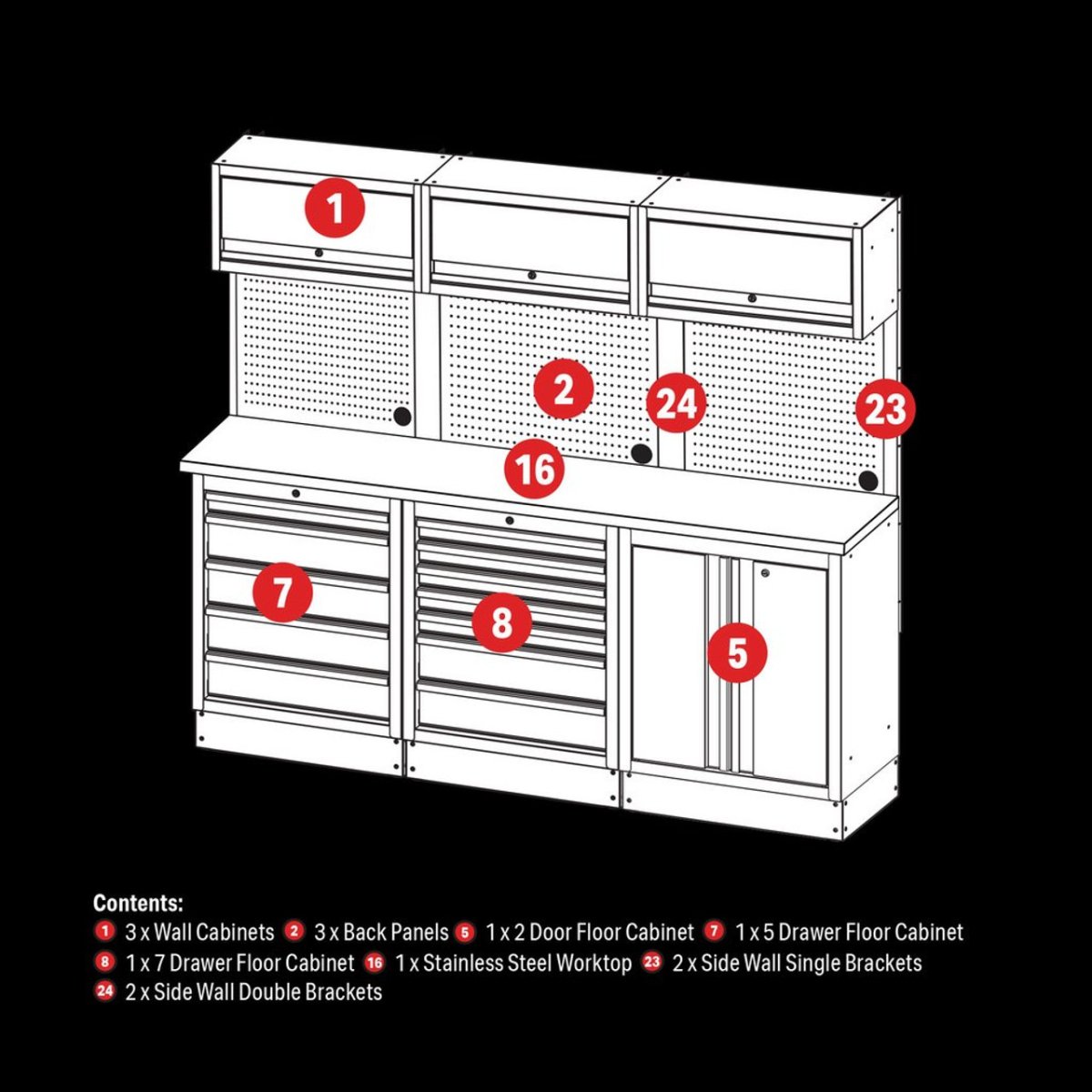 1

2

24

23

16

7

8

5

Contents:
1 3 x Wall Cabinets 2 3 x Back Panels 5 1 x 2 Door Floor Cabinet 7 1 x 5 Drawer Floor Cabinet
8 1 x 7 Drawer Floor Cabinet 16 1 x Stainless Steel Worktop 23 2 x Side Wall Single Brackets
24 2 x Side Wall Double Brackets