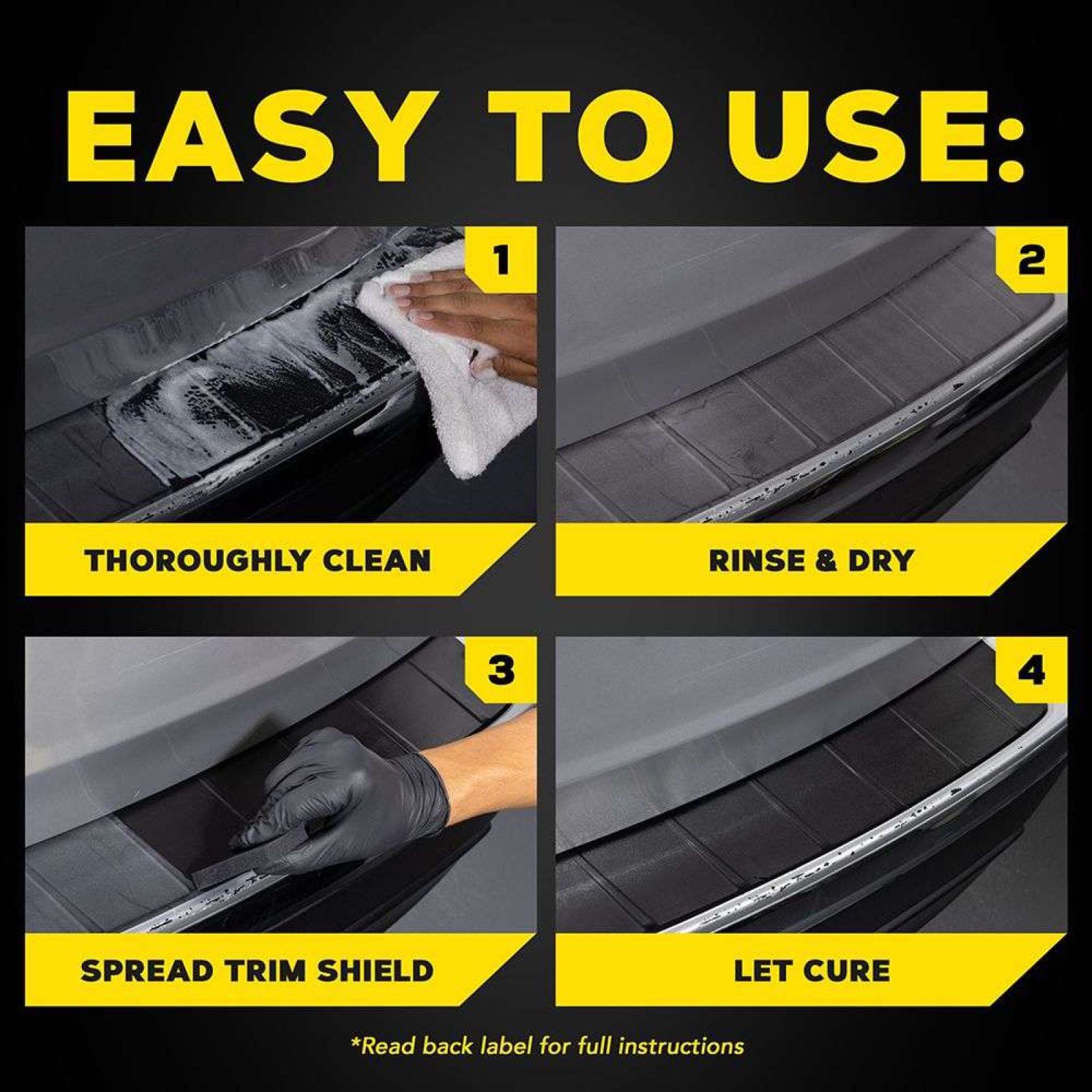 EASY TO USE:

1

THOROUGHLY CLEAN

2

RINSE & DRY

3

SPREAD TRIM SHIELD

4

LET CURE

*Read back label for full instructions