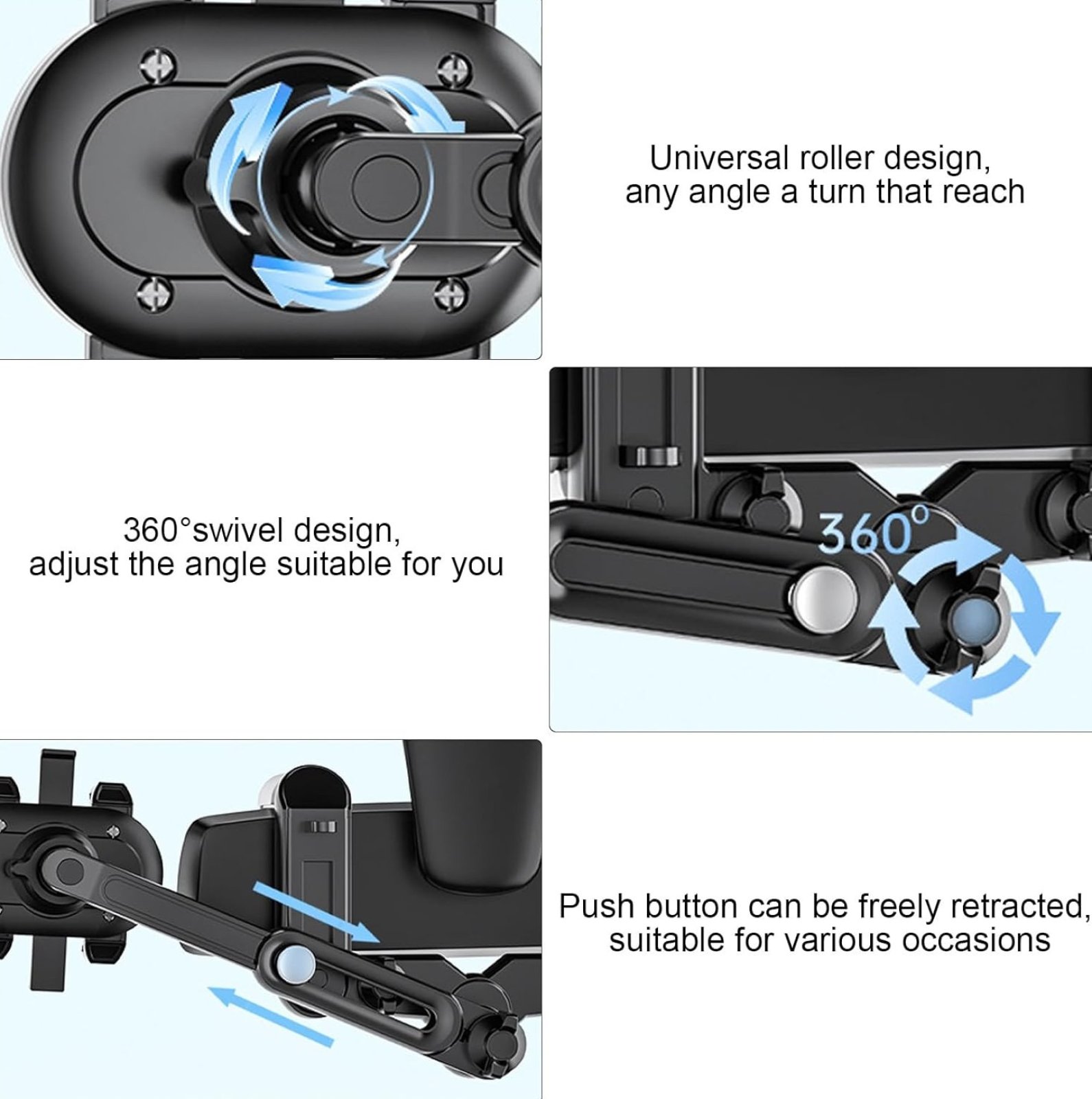 Universal roller design, any angle a turn that reach

360°swivel design, adjust the angle suitable for you

360°

Push button can be freely retracted, suitable for various occasions